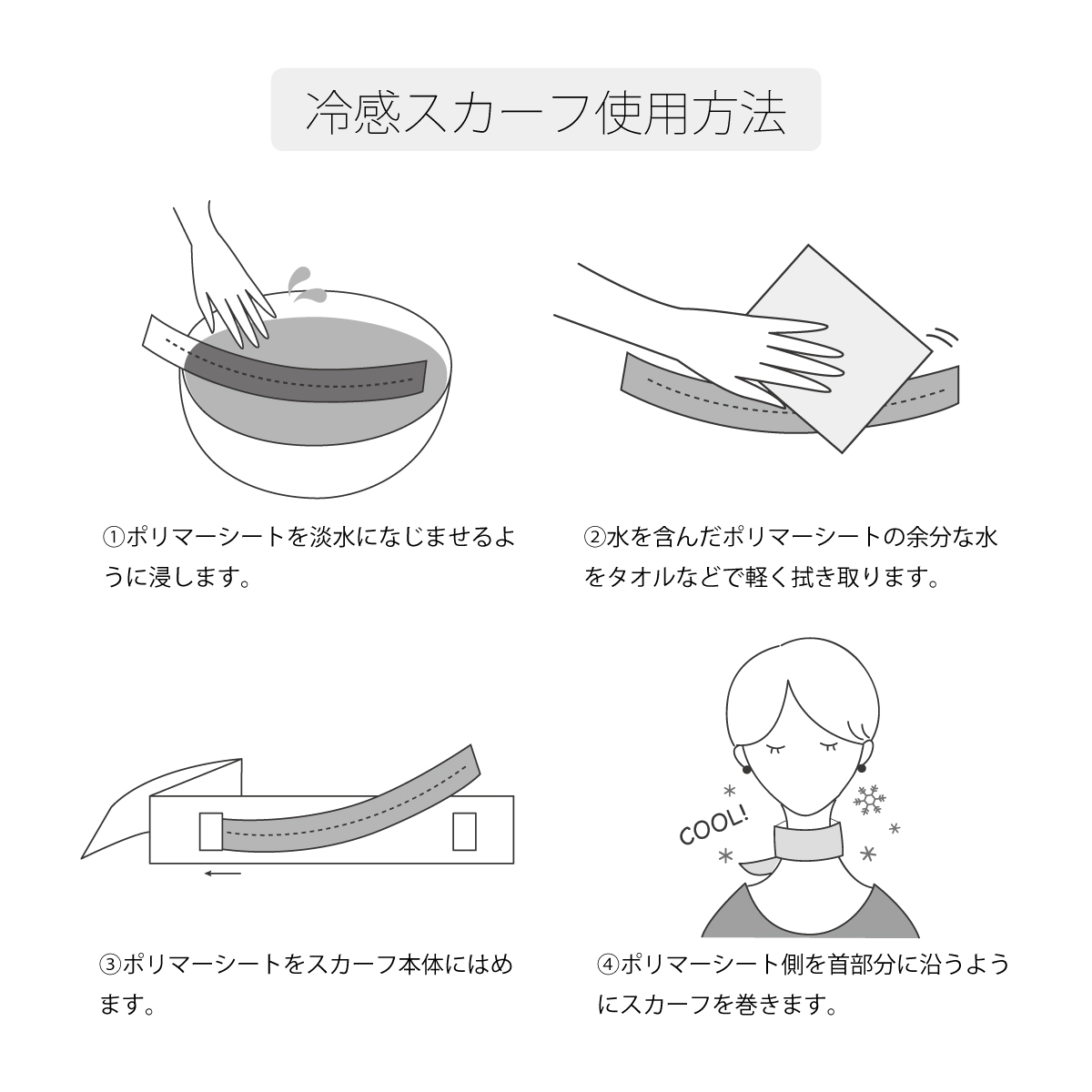 冷感スカーフ使用方法

①ポリマーシートを淡水になじませるように浸します。

②水を含んだポリマーシートの余分な水をタオルなどで軽く拭き取ります。

③ポリマーシートをスカーフ本体にはめます。

COOL!

④ポリマーシート側を首部分に沿うようにスカーフを巻きます。